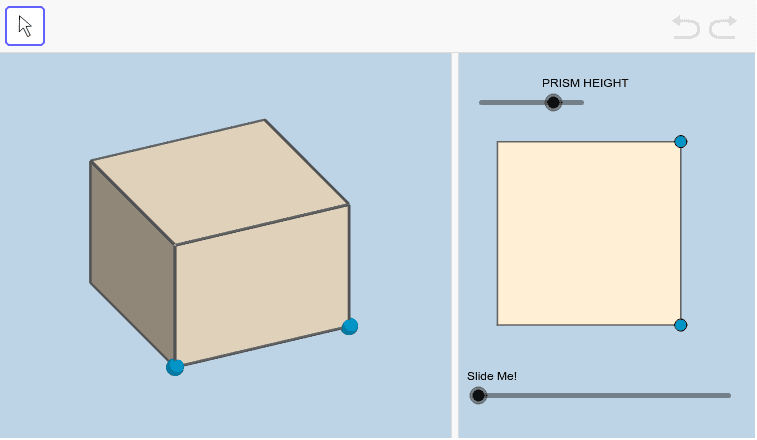 PRISM HEIGHT

Slide Me!