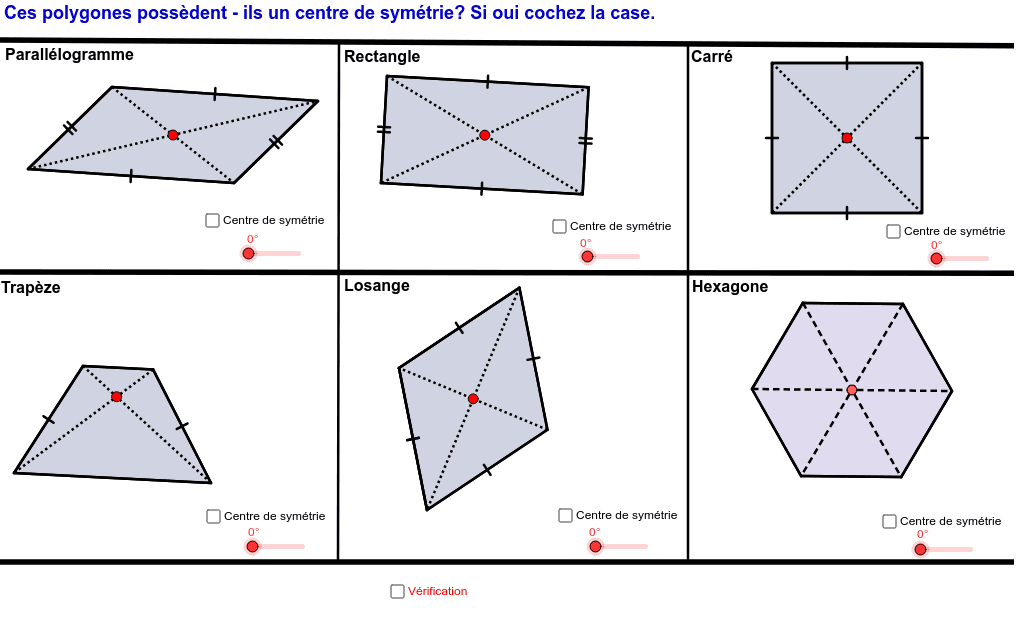 Ces polygones possèdent - ils un centre de symétrie? Si oui cochez la case.

Parallélogramme

Centre de symétrie
0°

Rectangle

Centre de symétrie
0°

Carré

Centre de symétrie
0°

Trapèze

Centre de symétrie
0°

Losange

Centre de symétrie
0°

Hexagone

Centre de symétrie
0°

Vérification