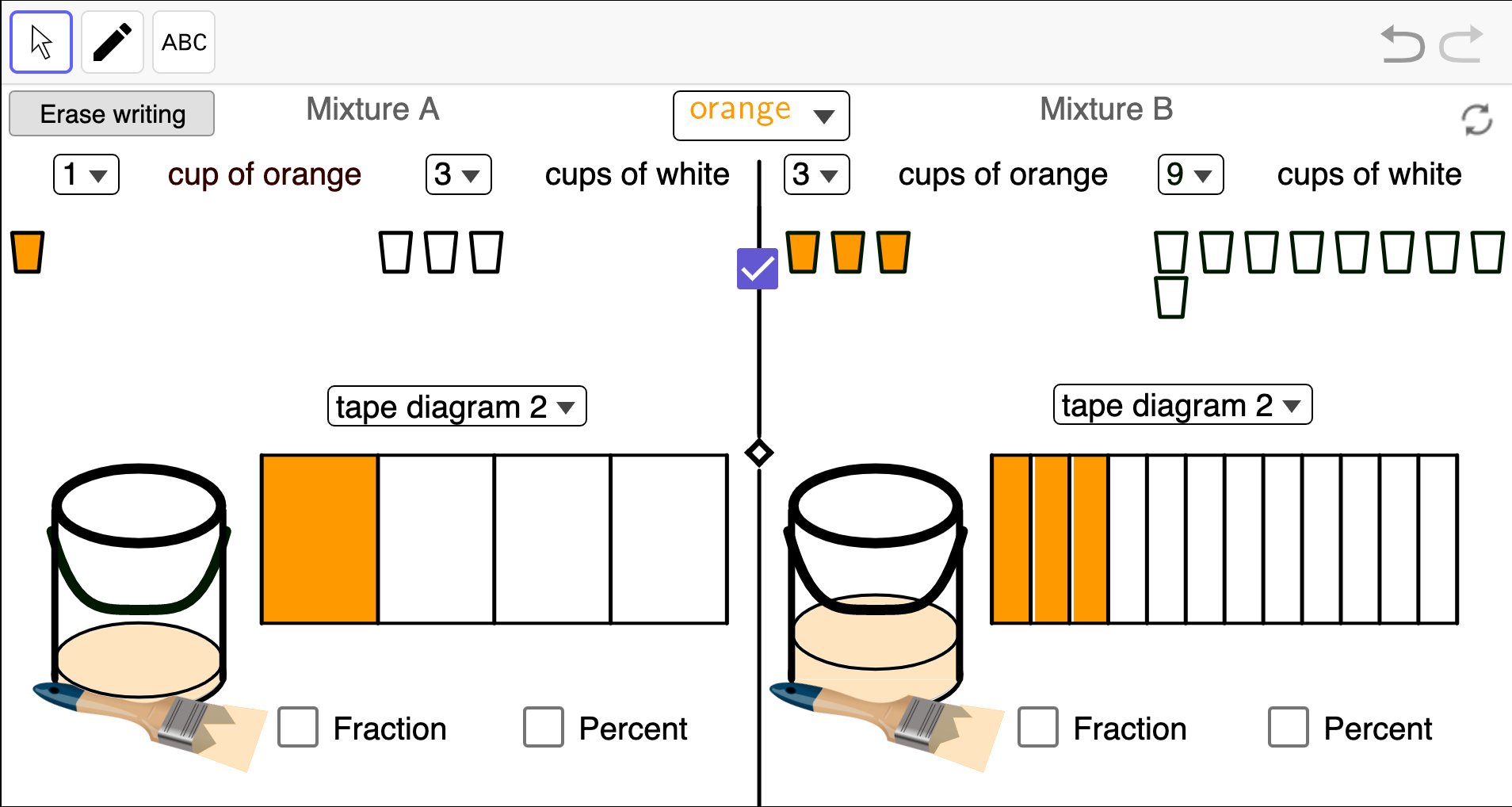 ABC

Erase writing

Mixture A

orange

Mixture B

1 cup of orange 3 cups of white

3 cups of orange 9 cups of white

tape diagram 2

tape diagram 2

Fraction Percent

Fraction Percent